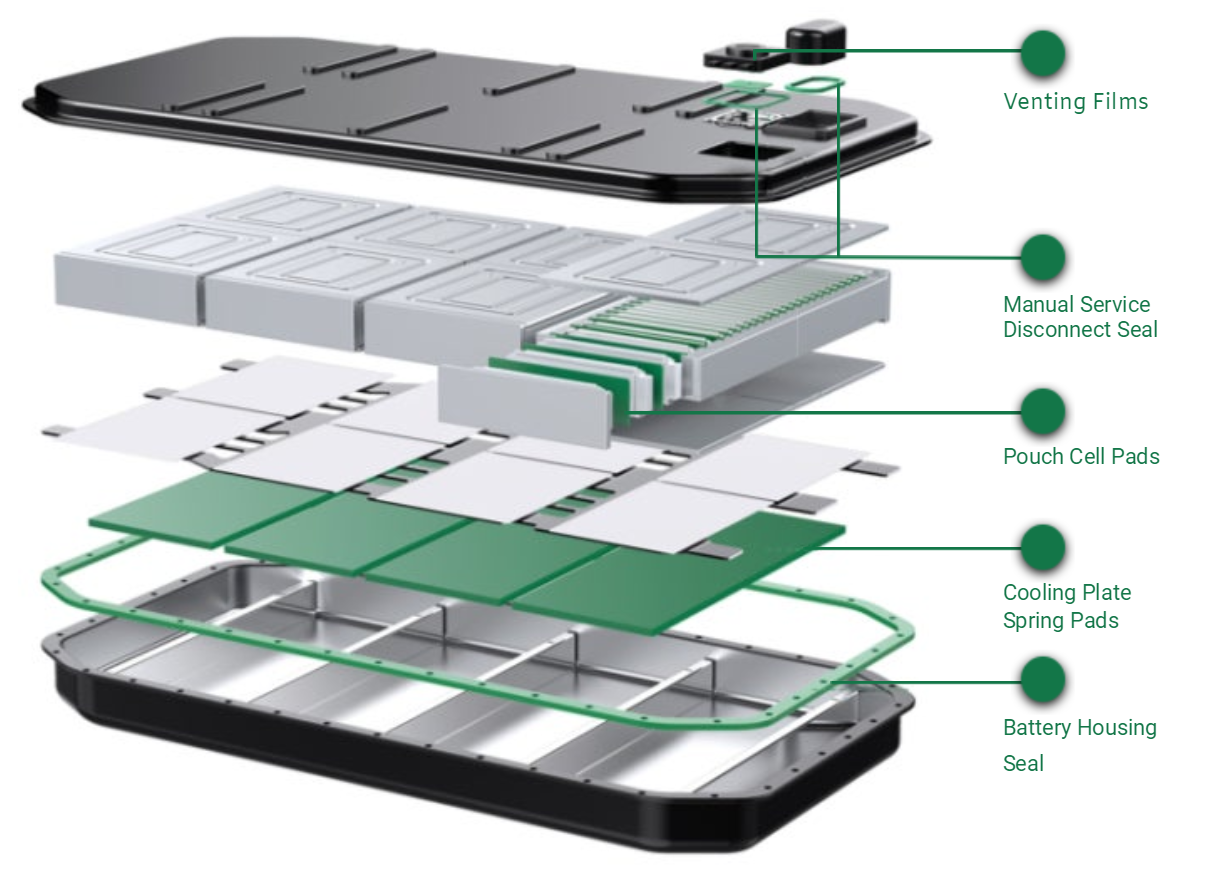 Venting Films

Manual Service Disconnect Seal

Pouch Cell Pads

Cooling Plate Spring Pads

Battery Housing Seal