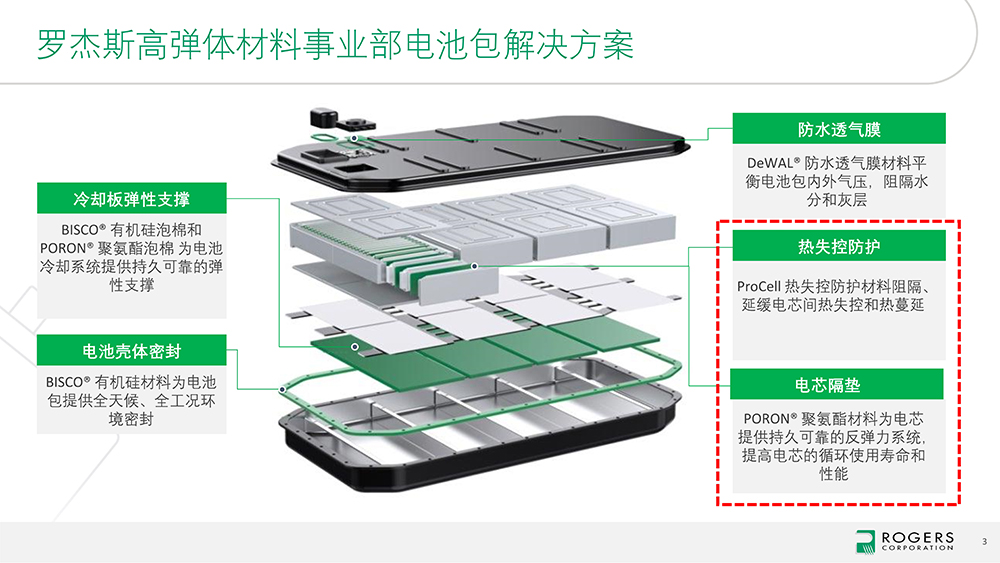 罗杰斯高弹体材料事业部电池包解决方案

冷却板弹性支撑

BISCO® 有机硅泡棉和 PORON® 聚氨酯泡棉 为电池冷却系统提供持久可靠的弹性支撑

电池壳体密封

BISCO® 有机硅材料为电池包提供全天候、全工况环境密封

防水透气膜

DeWAL® 防水透气膜材料平衡电池包内外气压，阻隔水分和灰层

热失控防护

ProCell 热失控防护材料阻隔、延缓电芯间热失控和热蔓延

电芯隔垫

PORON® 聚氨酯材料为电芯提供持久可靠的反弹力系统，提高电芯的循环使用寿命和性能

ROGERS CORPORATION

3